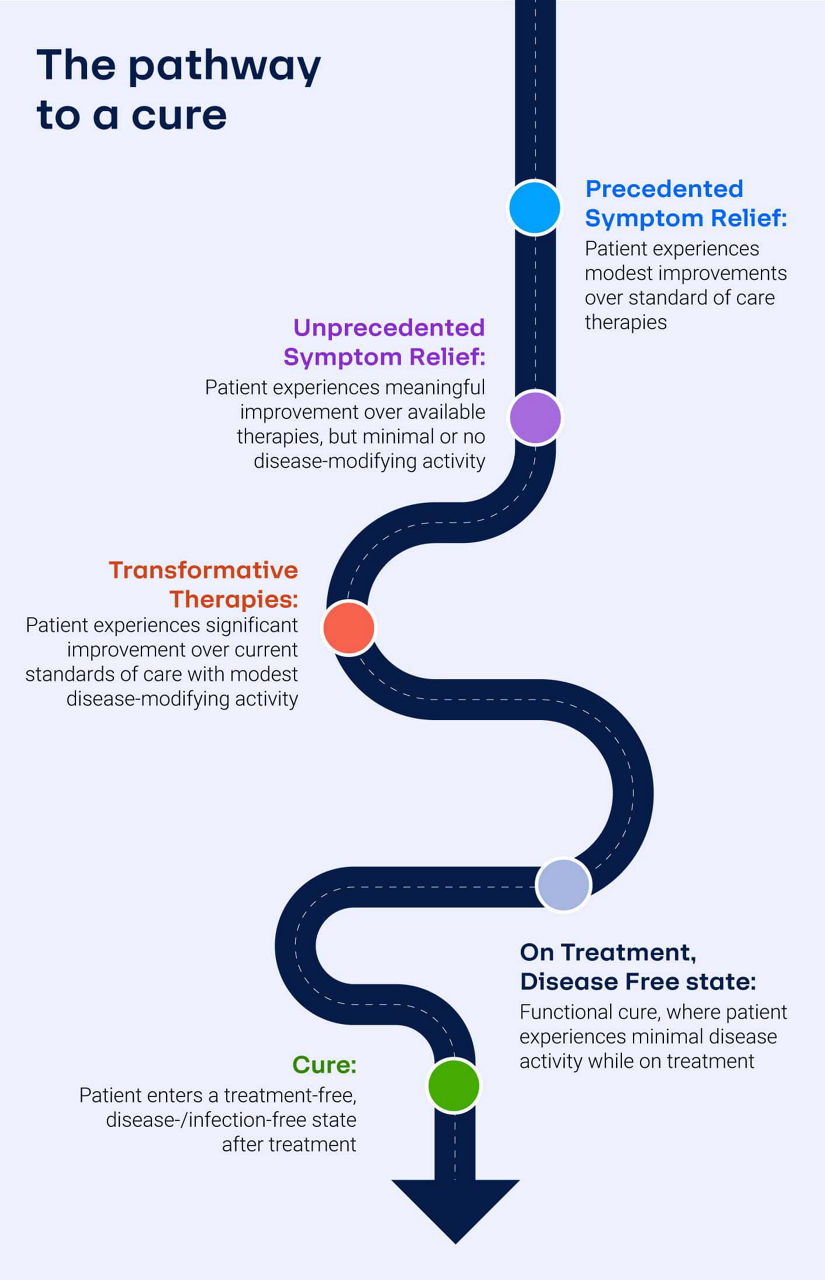 The pathway to a cure

Precedented Symptom Relief:
Patient experiences modest improvements over standard of care therapies

Unprecedented Symptom Relief:
Patient experiences meaningful improvement over available therapies, but minimal or no disease-modifying activity

Transformative Therapies:
Patient experiences significant improvement over current standards of care with modest disease-modifying activity

On Treatment, Disease Free state:
Functional cure, where patient experiences minimal disease activity while on treatment

Cure:
Patient enters a treatment-free, disease-/infection-free state after treatment